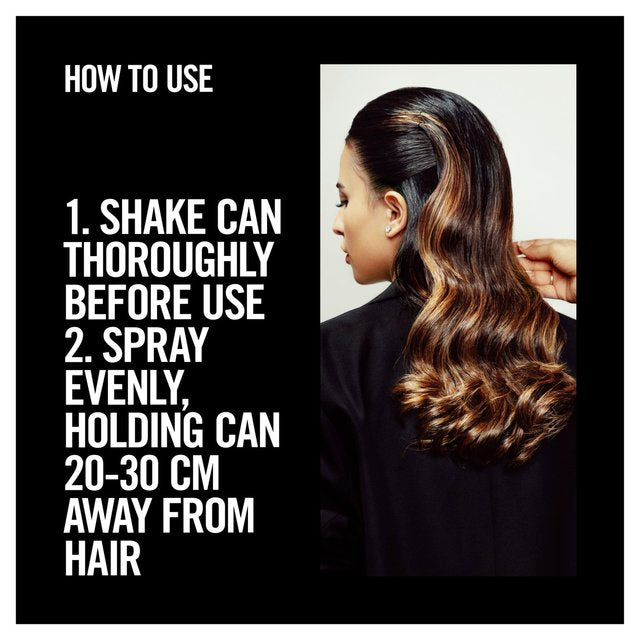 HOW TO USE

1. SHAKE CAN THOROUGHLY BEFORE USE
2. SPRAY EVENLY, HOLDING CAN 20-30 CM AWAY FROM HAIR