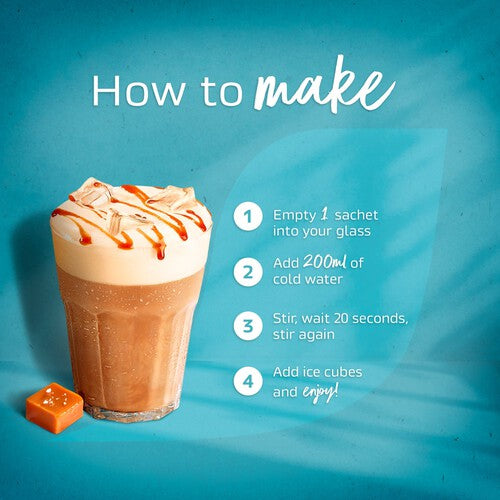 How to make

1 Empty 1 sachet into your glass

2 Add 200ml of cold water

3 Stir, wait 20 seconds, stir again

4 Add ice cubes and enjoy!