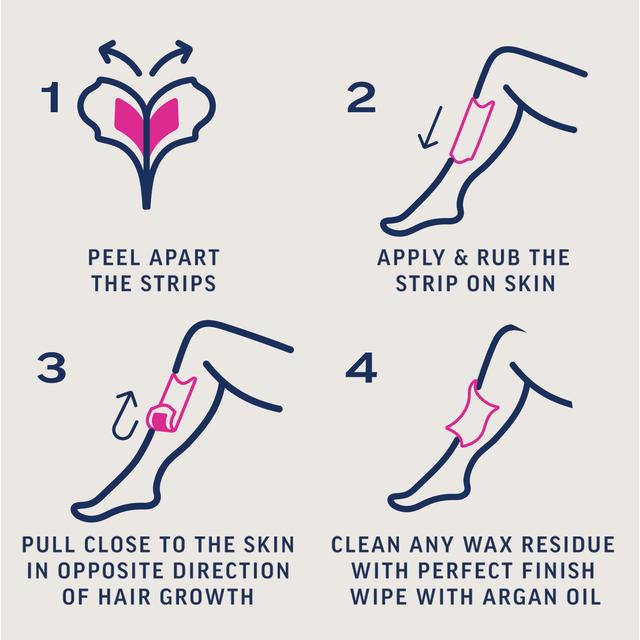 1

PEEL APART THE STRIPS

2

APPLY & RUB THE STRIP ON SKIN

3

PULL CLOSE TO THE SKIN IN OPPOSITE DIRECTION OF HAIR GROWTH

4

CLEAN ANY WAX RESIDUE WITH PERFECT FINISH WIPE WITH ARGAN OIL