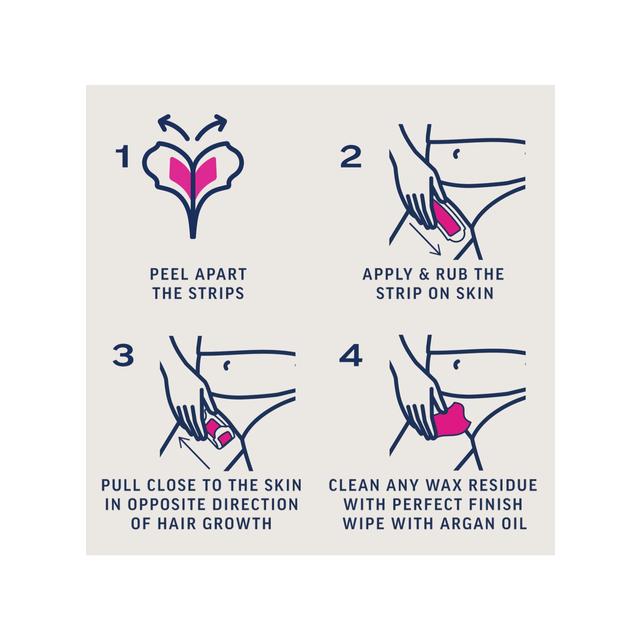 1

PEEL APART THE STRIPS

2

APPLY & RUB THE STRIP ON SKIN

3

PULL CLOSE TO THE SKIN IN OPPOSITE DIRECTION OF HAIR GROWTH

4

CLEAN ANY WAX RESIDUE WITH PERFECT FINISH WIPE WITH ARGAN OIL