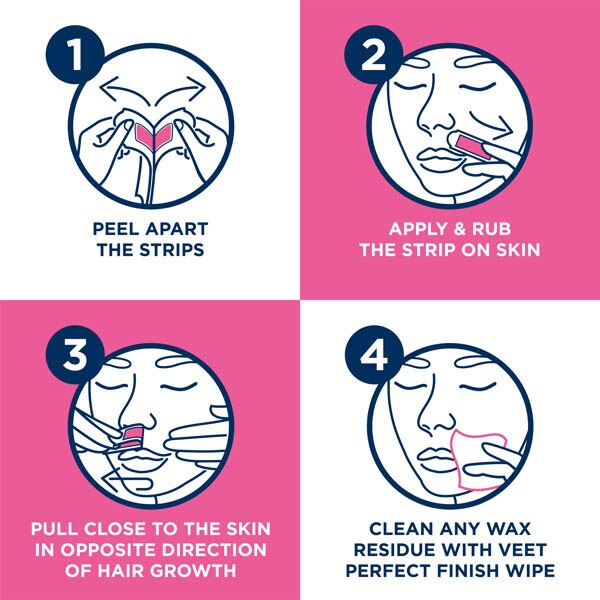 1

PEEL APART THE STRIPS

2

APPLY & RUB THE STRIP ON SKIN

3

PULL CLOSE TO THE SKIN IN OPPOSITE DIRECTION OF HAIR GROWTH

4

CLEAN ANY WAX RESIDUE WITH VEET PERFECT FINISH WIPE