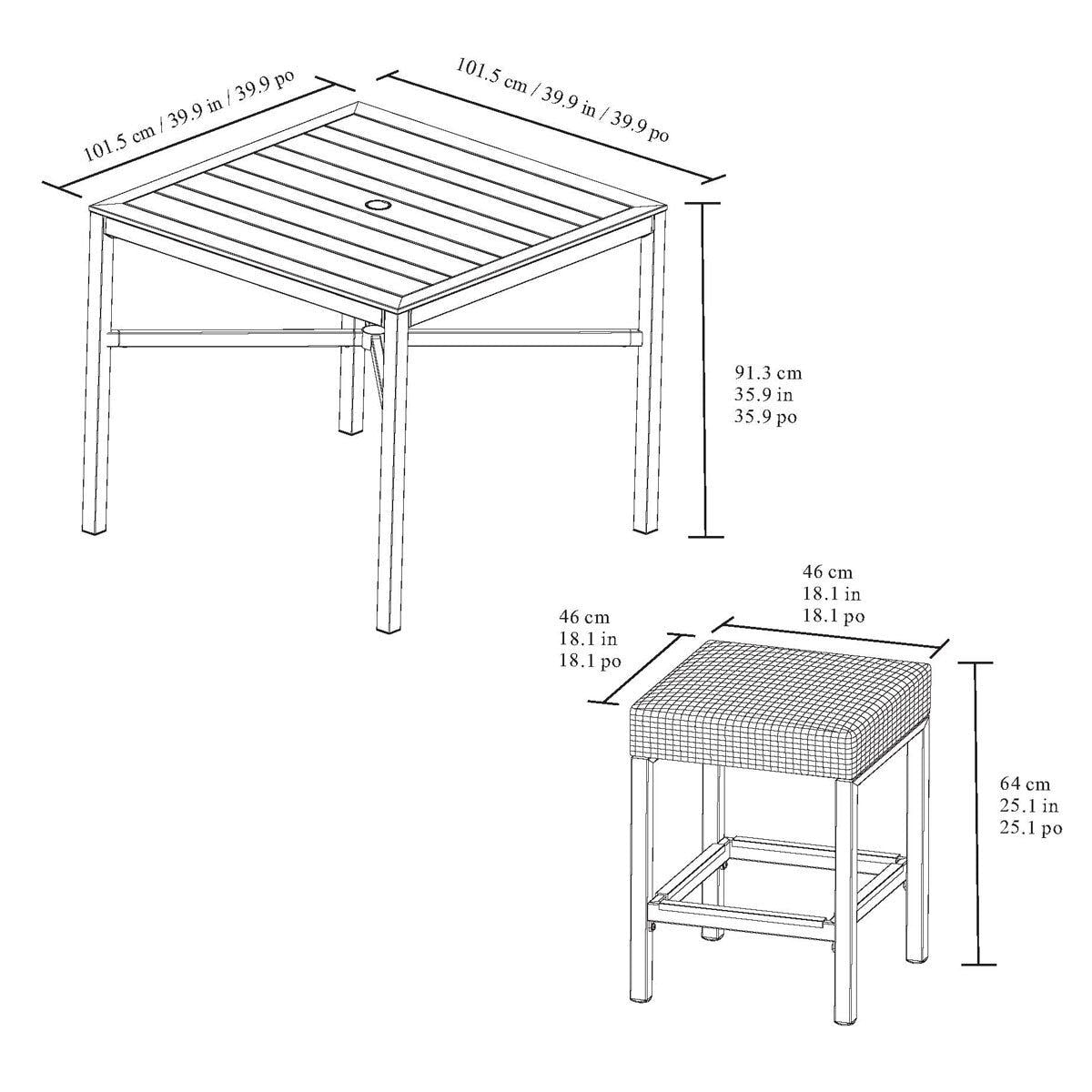 101.5 cm / 39.9 in / 39.9 po

101.5 cm / 39.9 in / 39.9 po

91.3 cm
35.9 in
35.9 po

46 cm
18.1 in
18.1 po

46 cm
18.1 in
18.1 po

64 cm
25.1 in
25.1 po