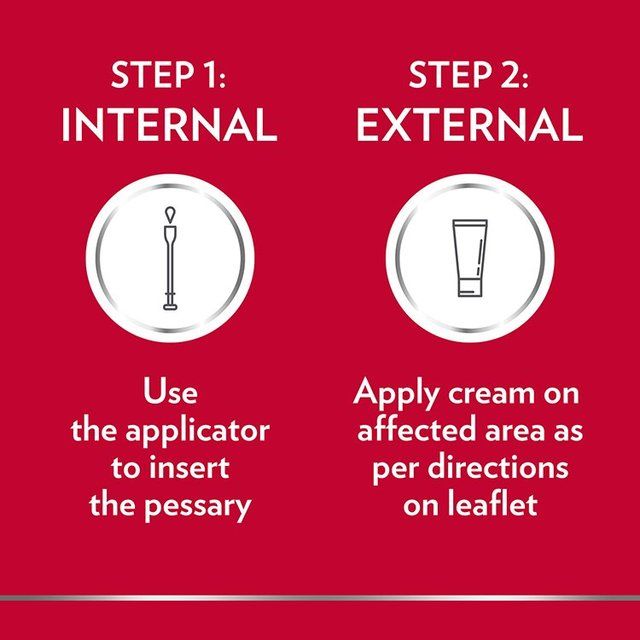 STEP 1:
INTERNAL

Use the applicator to insert the pessary

STEP 2:
EXTERNAL

Apply cream on affected area as per directions on leaflet