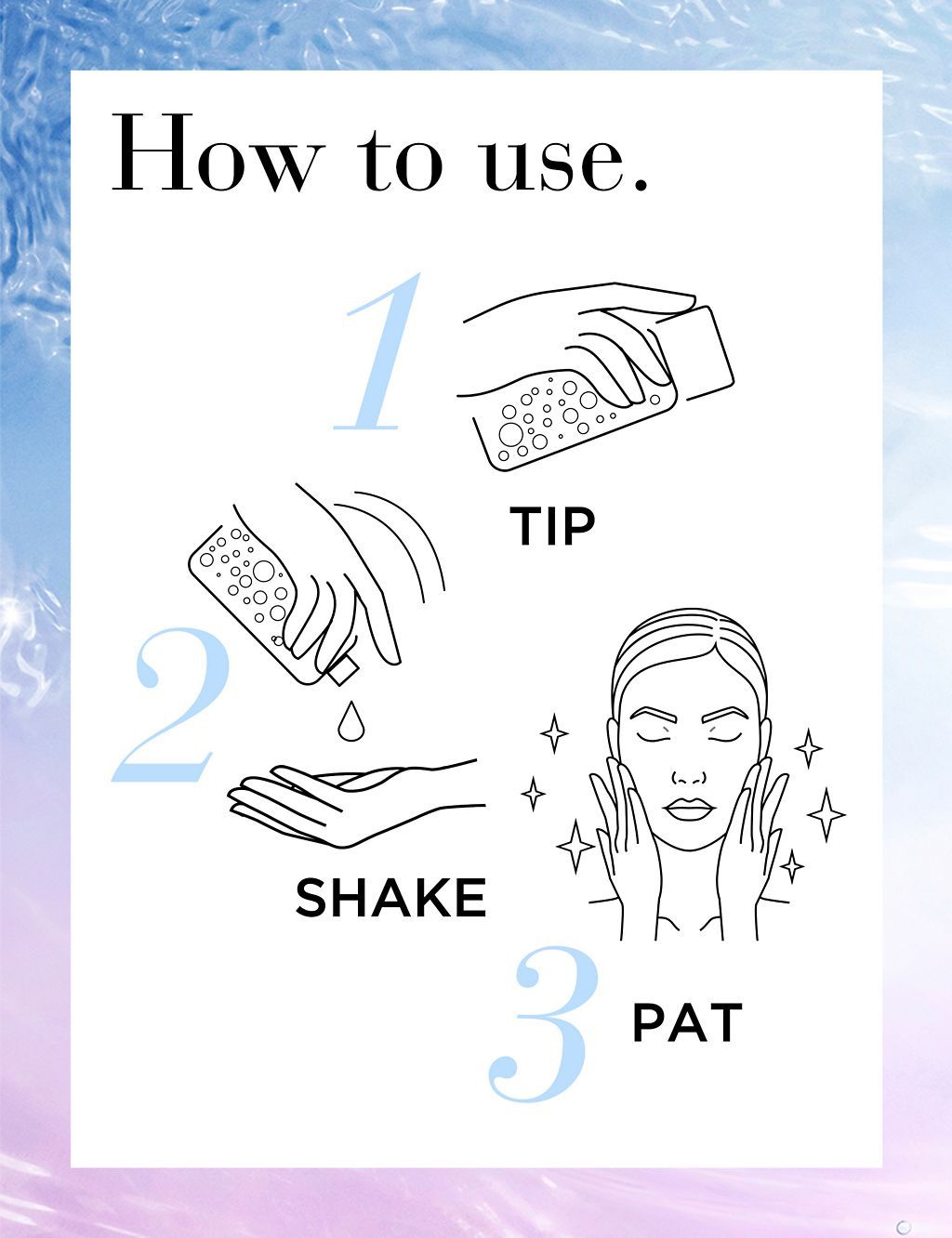 How to use.

1 TIP

2 SHAKE

3 PAT