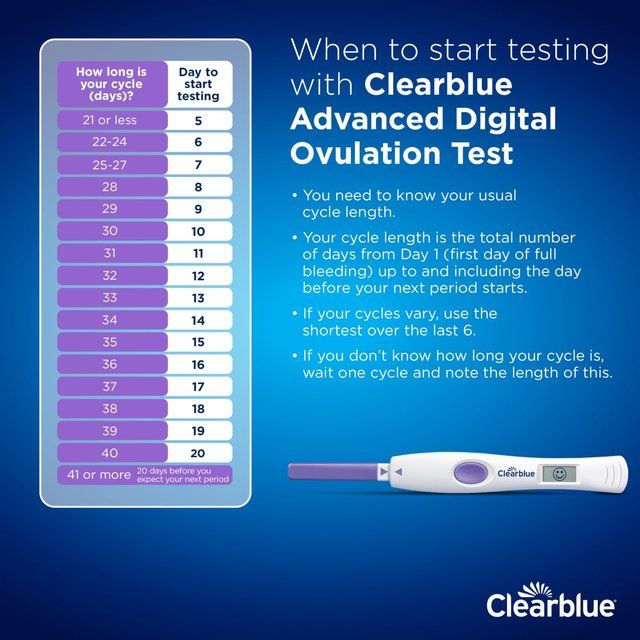 | How long is your cycle (days)? | Day to start testing |
|---|---|
| 21 or less | 5 |
| 22-24 | 6 |
| 25-27 | 7 |
| 28 | 8 |
| 29 | 9 |
| 30 | 10 |
| 31 | 11 |
| 32 | 12 |
| 33 | 13 |
| 34 | 14 |
| 35 | 15 |
| 36 | 16 |
| 37 | 17 |
| 38 | 18 |
| 39 | 19 |
| 40 | 20 |
| 41 or more | 20 days before you expect your next period |

When to start testing with Clearblue Advanced Digital Ovulation Test

• You need to know your usual cycle length.

• Your cycle length is the total number of days from Day 1 (first day of full bleeding) up to and including the day before your next period starts.

• If your cycles vary, use the shortest over the last 6.

• If you don't know how long your cycle is, wait one cycle and note the length of this.

Clearblue

Clearblue