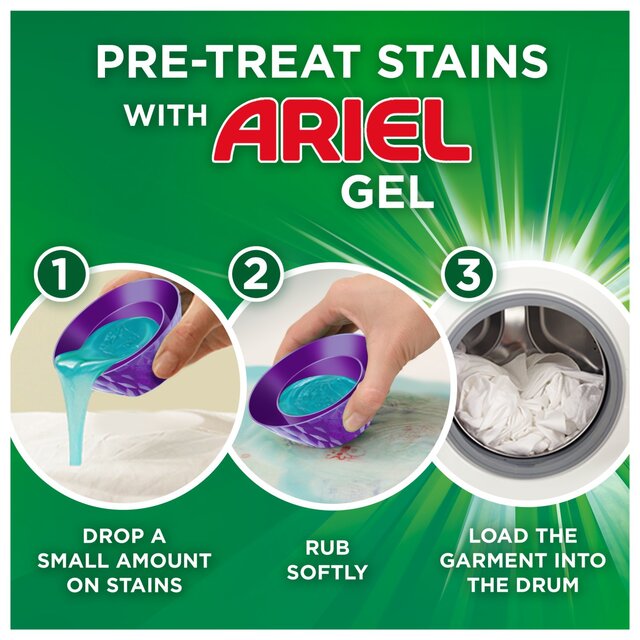 PRE-TREAT STAINS WITH ARIEL GEL

1

2

3

DROP A SMALL AMOUNT ON STAINS

RUB SOFTLY

LOAD THE GARMENT INTO THE DRUM