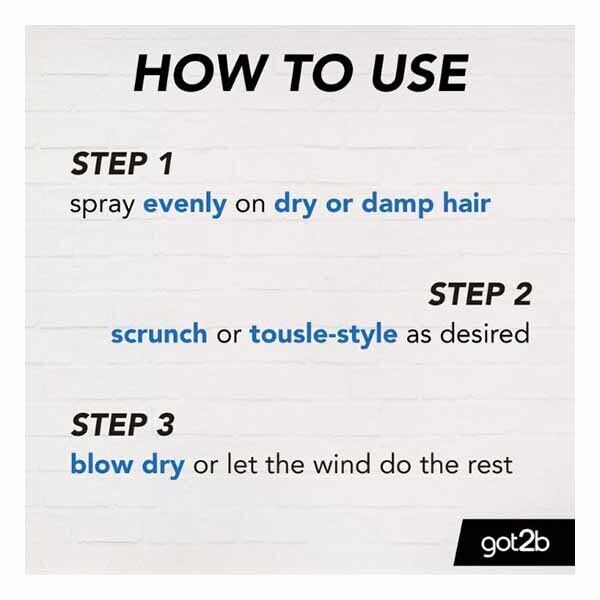 HOW TO USE

STEP 1
spray evenly on dry or damp hair

STEP 2
scrunch or tousle-style as desired

STEP 3
blow dry or let the wind do the rest

got2b