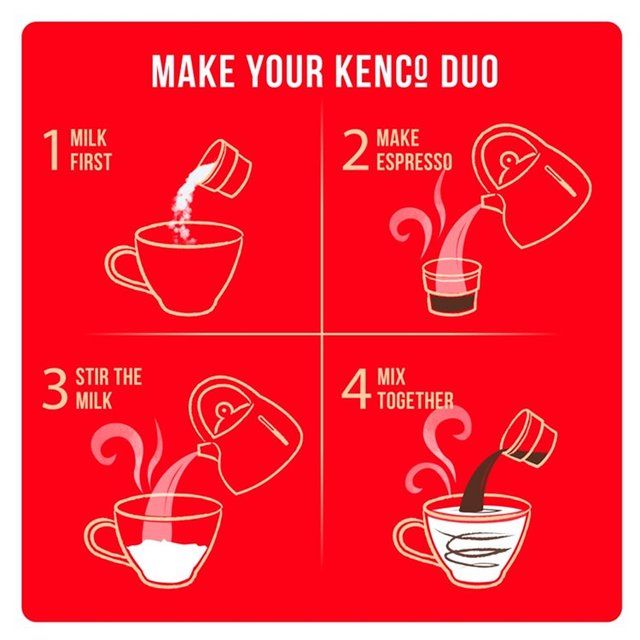 MAKE YOUR KENCO DUO

1 MILK FIRST

2 MAKE ESPRESSO

3 STIR THE MILK

4 MIX TOGETHER