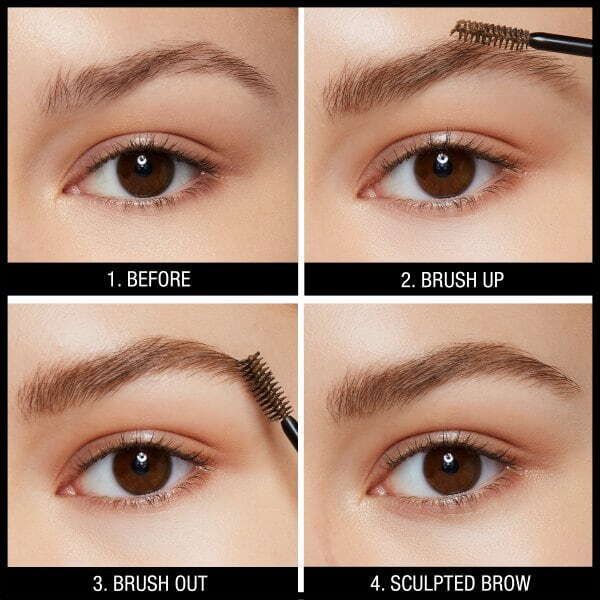 1. BEFORE

2. BRUSH UP

3. BRUSH OUT

4. SCULPTED BROW