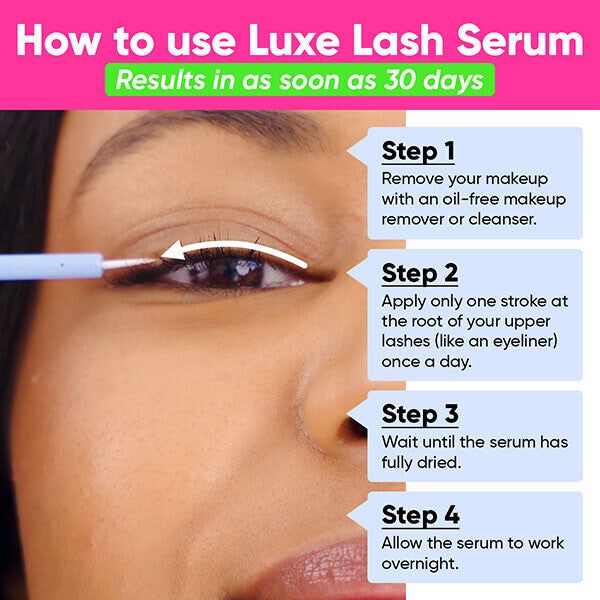 How to use Luxe Lash Serum

Results in as soon as 30 days

Step 1
Remove your makeup with an oil-free makeup remover or cleanser.

Step 2
Apply only one stroke at the root of your upper lashes (like an eyeliner) once a day.

Step 3
Wait until the serum has fully dried.

Step 4
Allow the serum to work overnight.