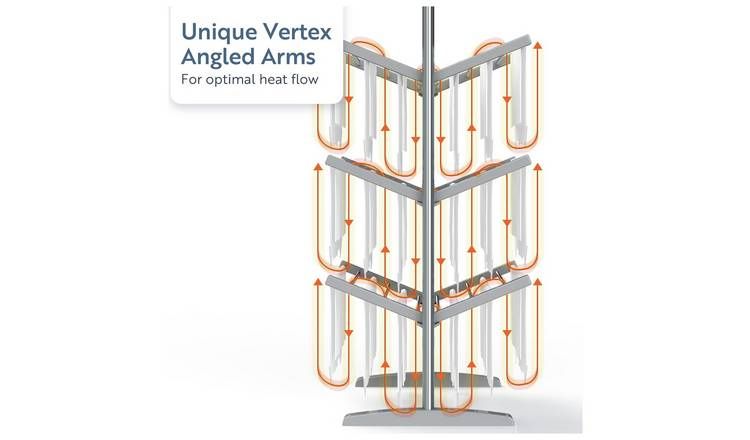 Unique Vertex Angled Arms
For optimal heat flow