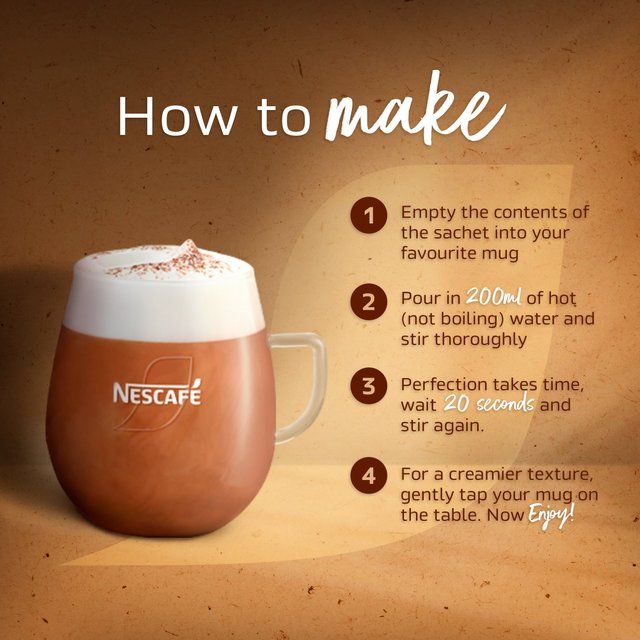 How to make

NESCAFÉ

1 Empty the contents of the sachet into your favourite mug

2 Pour in 200ml of hot (not boiling) water and stir thoroughly

3 Perfection takes time, wait 20 seconds and stir again.

4 For a creamier texture, gently tap your mug on the table. Now Enjoy!