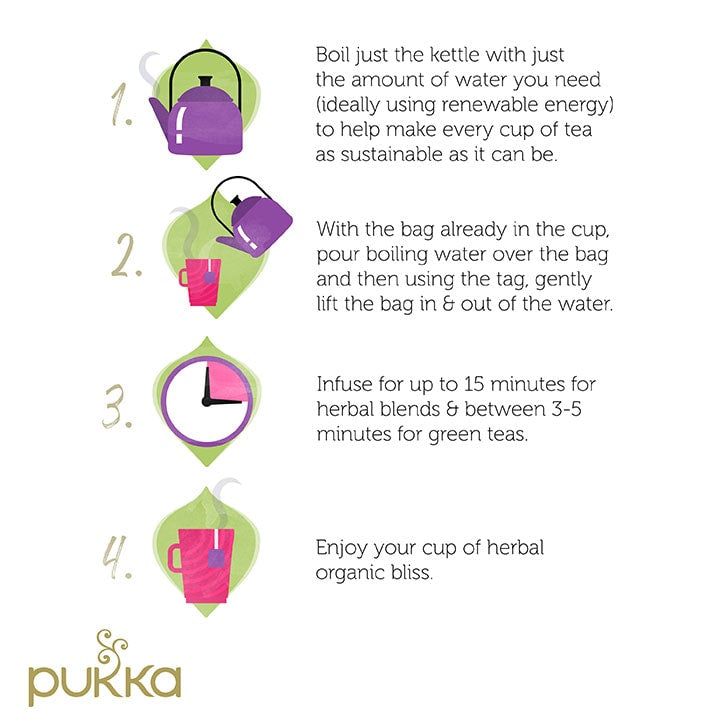 1.

Boil just the kettle with just the amount of water you need (ideally using renewable energy) to help make every cup of tea as sustainable as it can be.

2.

With the bag already in the cup, pour boiling water over the bag and then using the tag, gently lift the bag in & out of the water.

3.

Infuse for up to 15 minutes for herbal blends & between 3-5 minutes for green teas.

4.

Enjoy your cup of herbal organic bliss.

pukka