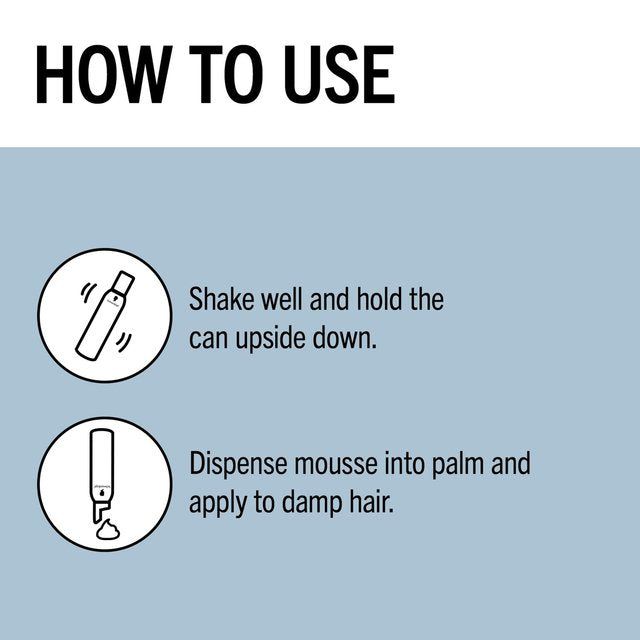 HOW TO USE

Shake well and hold the can upside down.

Dispense mousse into palm and apply to damp hair.