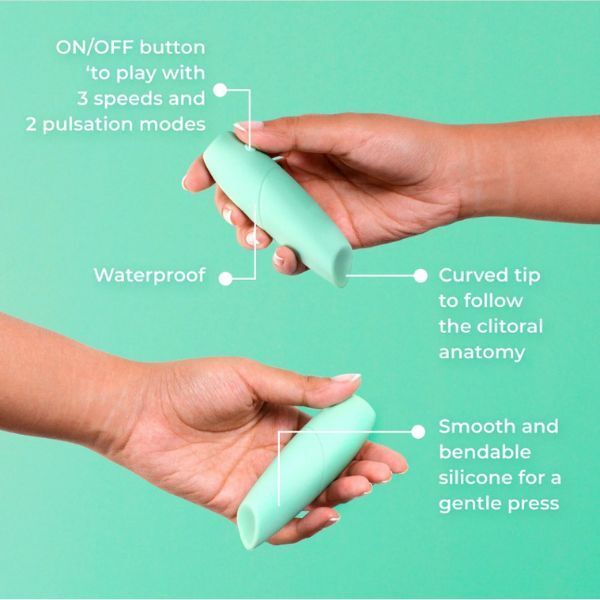 ON/OFF button 'to play with 3 speeds and 2 pulsation modes

Waterproof

Curved tip to follow the clitoral anatomy

Smooth and bendable silicone for a gentle press