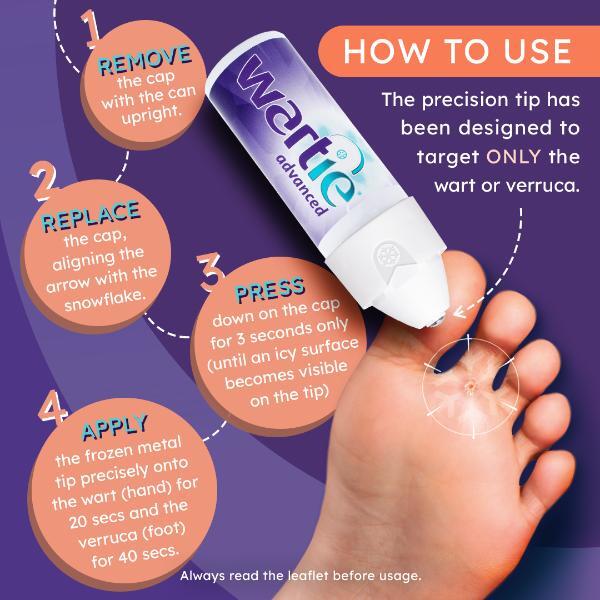 HOW TO USE

The precision tip has been designed to target ONLY the wart or verruca.

1
REMOVE the cap with the can upright.

wartie® advanced

2
REPLACE the cap, aligning the arrow with the snowflake.

3
PRESS down on the cap for 3 seconds only (until an icy surface becomes visible on the tip)

4
APPLY the frozen metal tip precisely onto the wart (hand) for 20 secs and the verruca (foot) for 40 secs.

Always read the leaflet before usage.