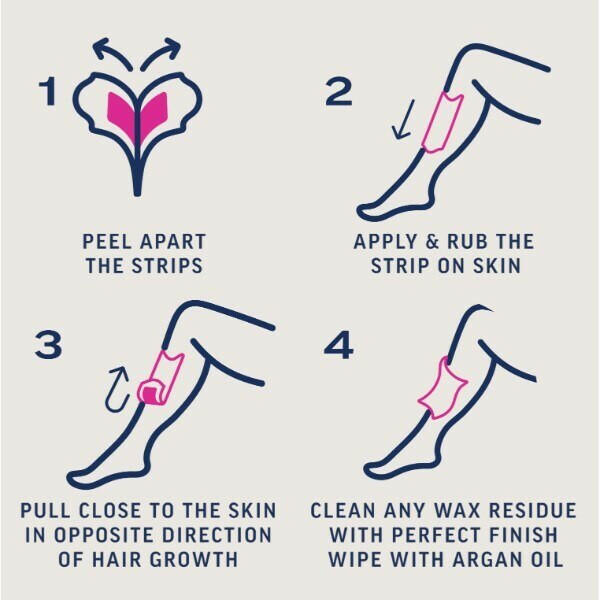 1

PEEL APART THE STRIPS

2

APPLY & RUB THE STRIP ON SKIN

3

PULL CLOSE TO THE SKIN IN OPPOSITE DIRECTION OF HAIR GROWTH

4

CLEAN ANY WAX RESIDUE WITH PERFECT FINISH WIPE WITH ARGAN OIL