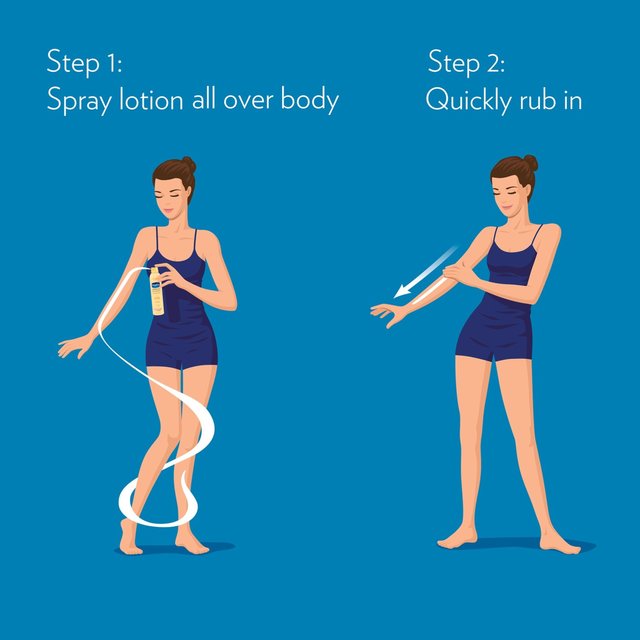 Step 1:
Spray lotion all over body

Step 2:
Quickly rub in