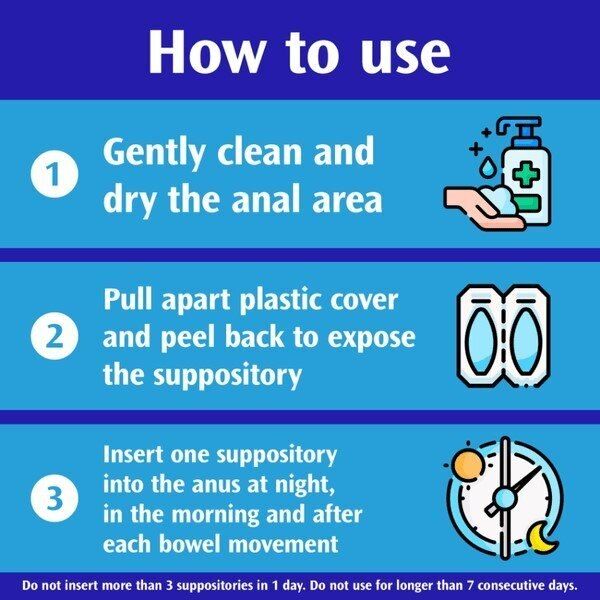 How to use

1 Gently clean and dry the anal area

2 Pull apart plastic cover and peel back to expose the suppository

3 Insert one suppository into the anus at night, in the morning and after each bowel movement

Do not insert more than 3 suppositories in 1 day. Do not use for longer than 7 consecutive days.