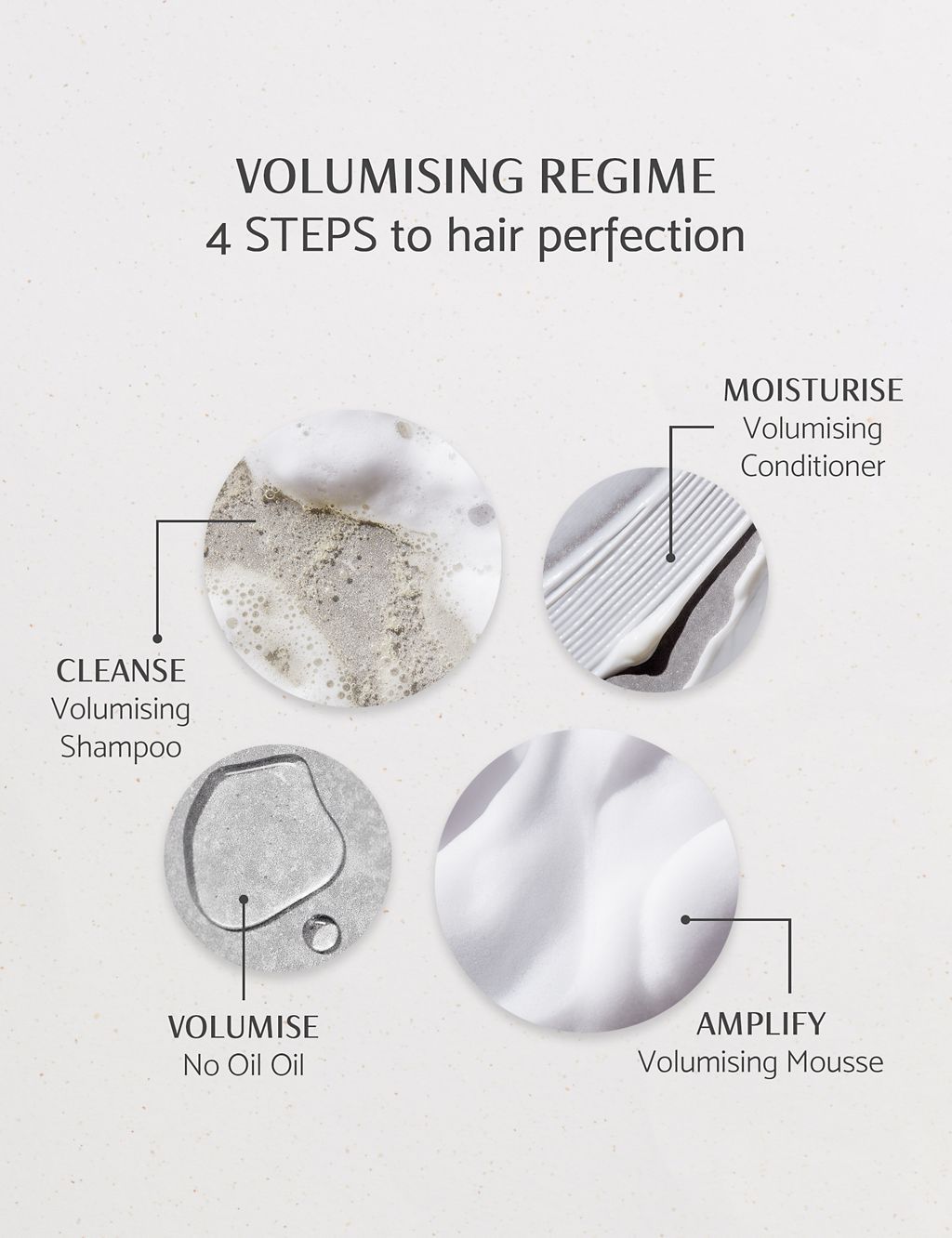 VOLUMISING REGIME
4 STEPS to hair perfection

MOISTURISE
Volumising Conditioner

CLEANSE
Volumising Shampoo

VOLUMISE
No Oil Oil

AMPLIFY
Volumising Mousse