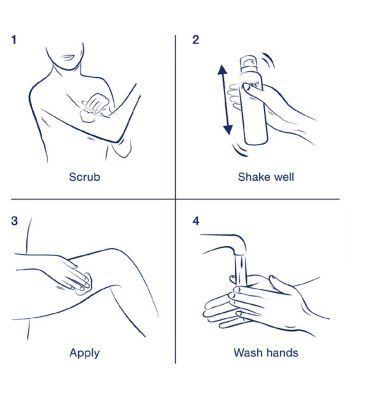 1

Scrub

2

Shake well

3

Apply

4

Wash hands