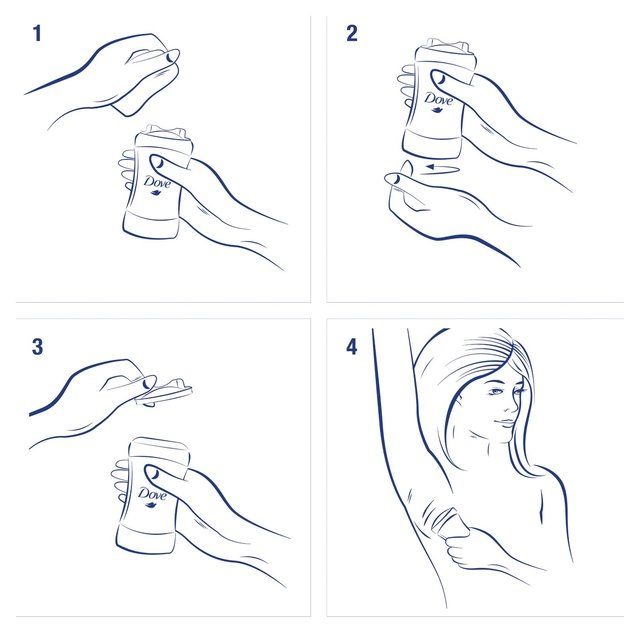 1

Dove

2

Dove

3

Dove

4