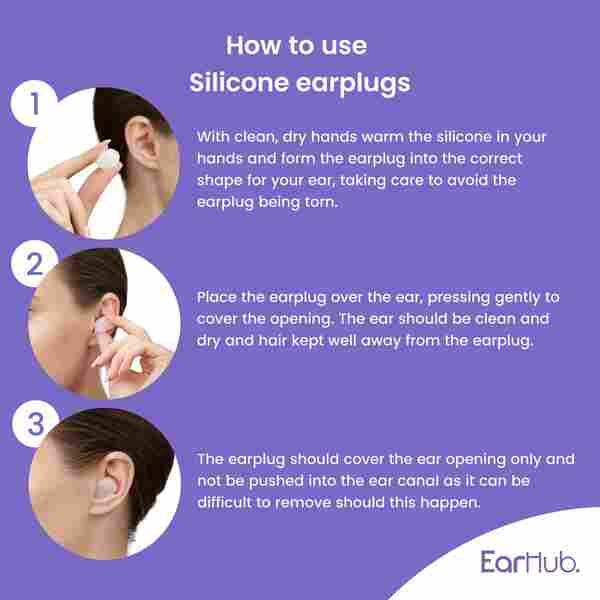 How to use
Silicone earplugs

1

With clean, dry hands warm the silicone in your hands and form the earplug into the correct shape for your ear, taking care to avoid the earplug being torn.

2

Place the earplug over the ear, pressing gently to cover the opening. The ear should be clean and dry and hair kept well away from the earplug.

3

The earplug should cover the ear opening only and not be pushed into the ear canal as it can be difficult to remove should this happen.

EarHub.