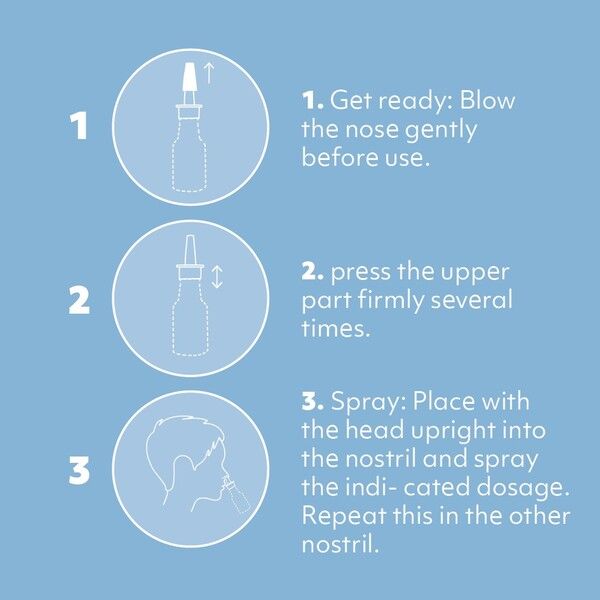 1

1. Get ready: Blow the nose gently before use.

2

2. press the upper part firmly several times.

3

3. Spray: Place with the head upright into the nostril and spray the indi- cated dosage. Repeat this in the other nostril.