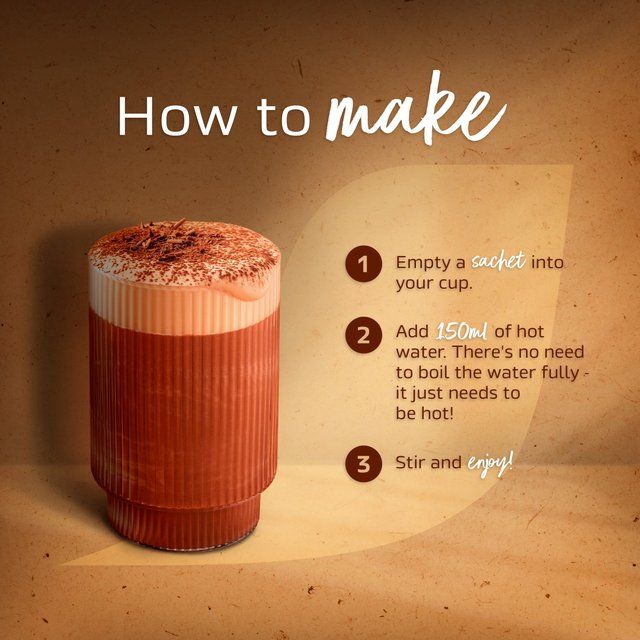 How to make

1 Empty a sachet into your cup.

2 Add 150ml of hot water. There's no need to boil the water fully - it just needs to be hot!

3 Stir and enjoy!