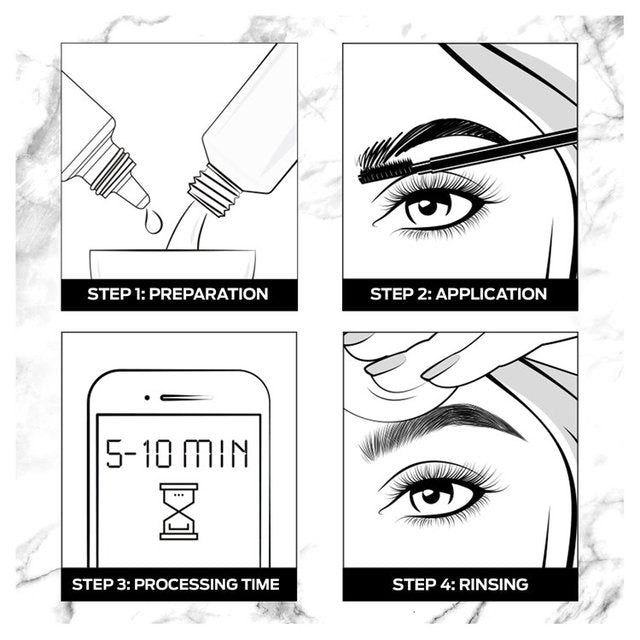 STEP 1: PREPARATION

STEP 2: APPLICATION

5-10 MIN

STEP 3: PROCESSING TIME

STEP 4: RINSING