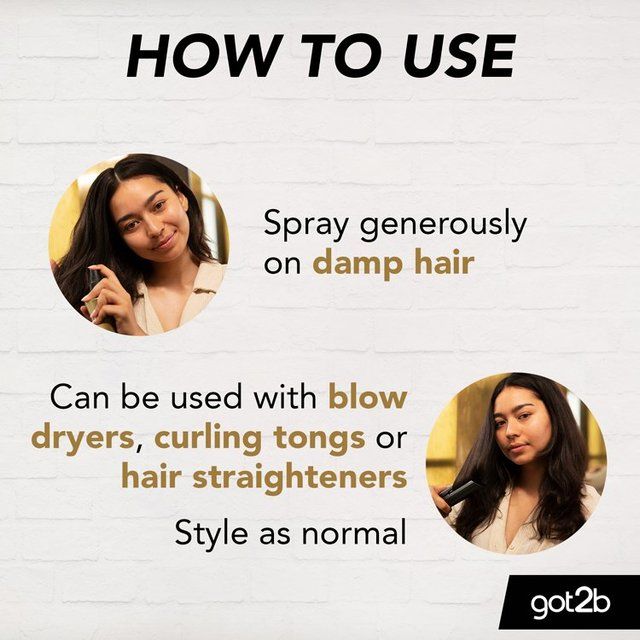 HOW TO USE

Spray generously on damp hair

Can be used with blow dryers, curling tongs or hair straighteners

Style as normal

got2b