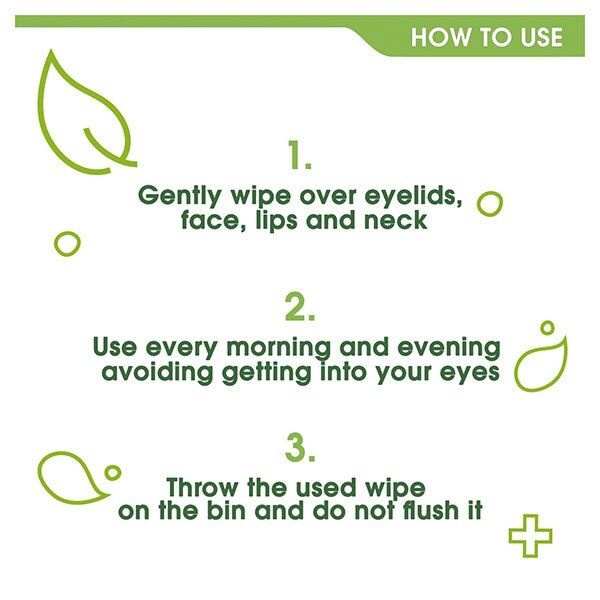 HOW TO USE

1.

Gently wipe over eyelids, face, lips and neck

2.

Use every morning and evening avoiding getting into your eyes

3.

Throw the used wipe on the bin and do not flush it