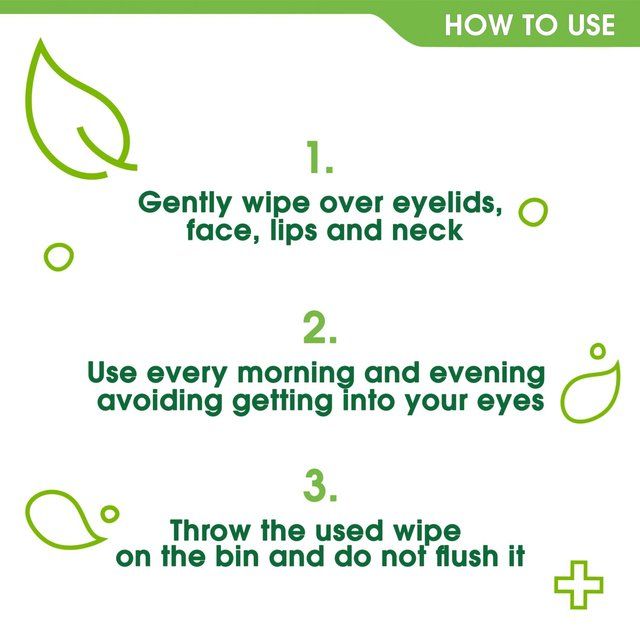 HOW TO USE

1.

Gently wipe over eyelids, face, lips and neck

2.

Use every morning and evening avoiding getting into your eyes

3.

Throw the used wipe on the bin and do not flush it