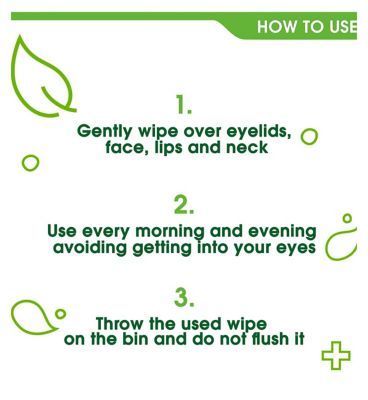 HOW TO USE

1.
Gently wipe over eyelids, face, lips and neck

2.
Use every morning and evening avoiding getting into your eyes

3.
Throw the used wipe on the bin and do not flush it