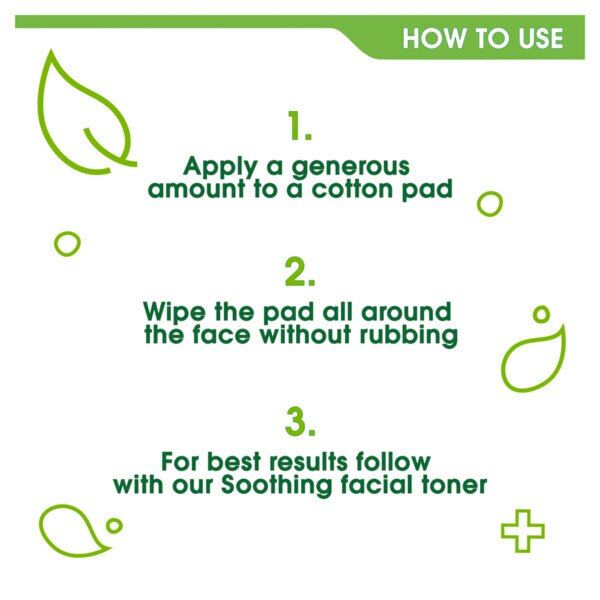 HOW TO USE

1.
Apply a generous amount to a cotton pad

2.
Wipe the pad all around the face without rubbing

3.
For best results follow with our Soothing facial toner