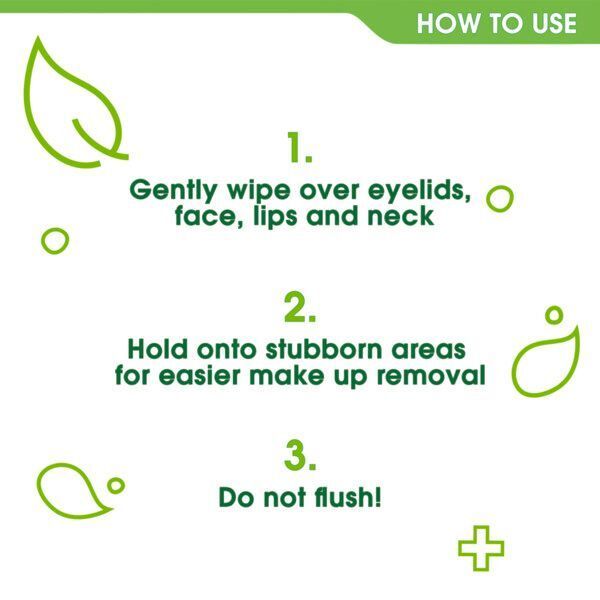 HOW TO USE

1.
Gently wipe over eyelids, face, lips and neck

2.
Hold onto stubborn areas for easier make up removal

3.
Do not flush!